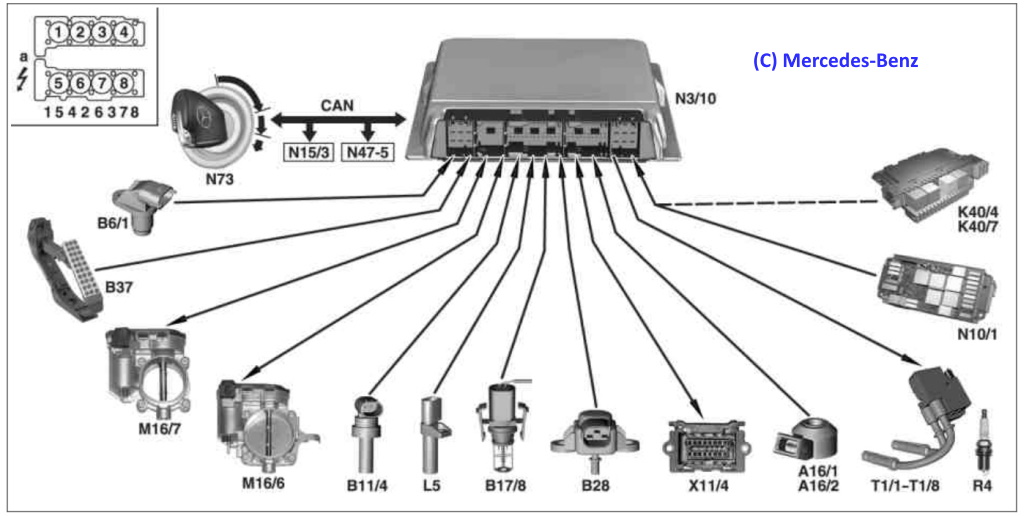 1 2 3 4
a
5 6 7 8
1 5 4 2 6 3 7 8

(C) Mercedes-Benz

CAN
N15/3
N47-5
N73
N3/10
B6/1
B37
K40/4
K40/7
N10/1
M16/7
M16/6
B11/4
L5
B17/8
B28
X11/4
A16/1
A16/2
T1/1–T1/8
R4