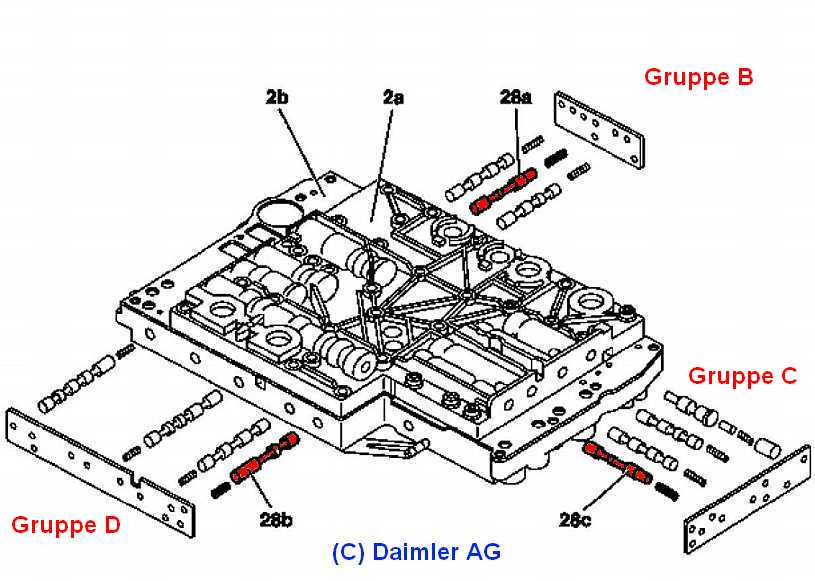 Gruppe B

2b

2a

28a

Gruppe C

Gruppe D

28b

28c

(C) Daimler AG