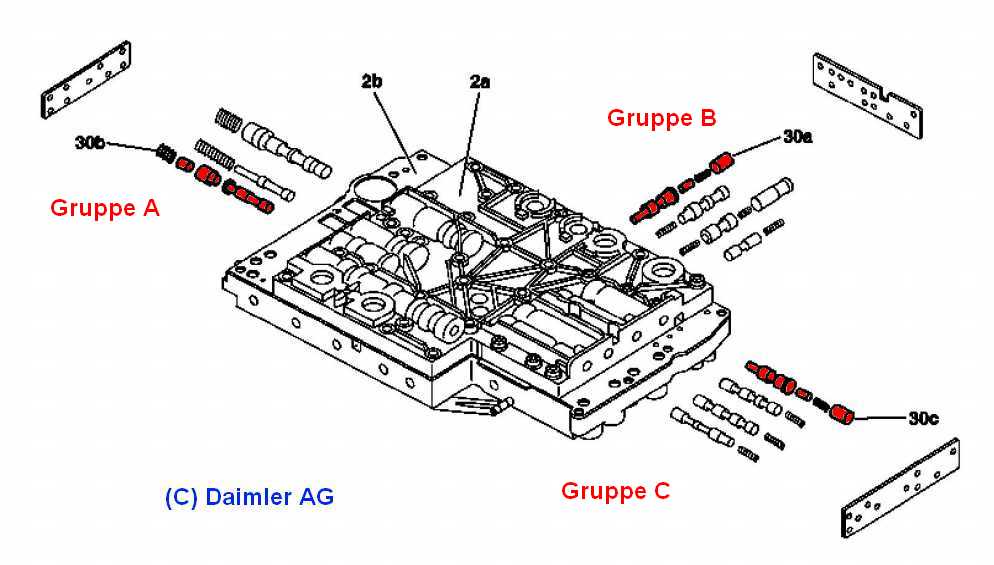 2b

2a

Gruppe B

30b

30a

Gruppe A

30c

(C) Daimler AG

Gruppe C