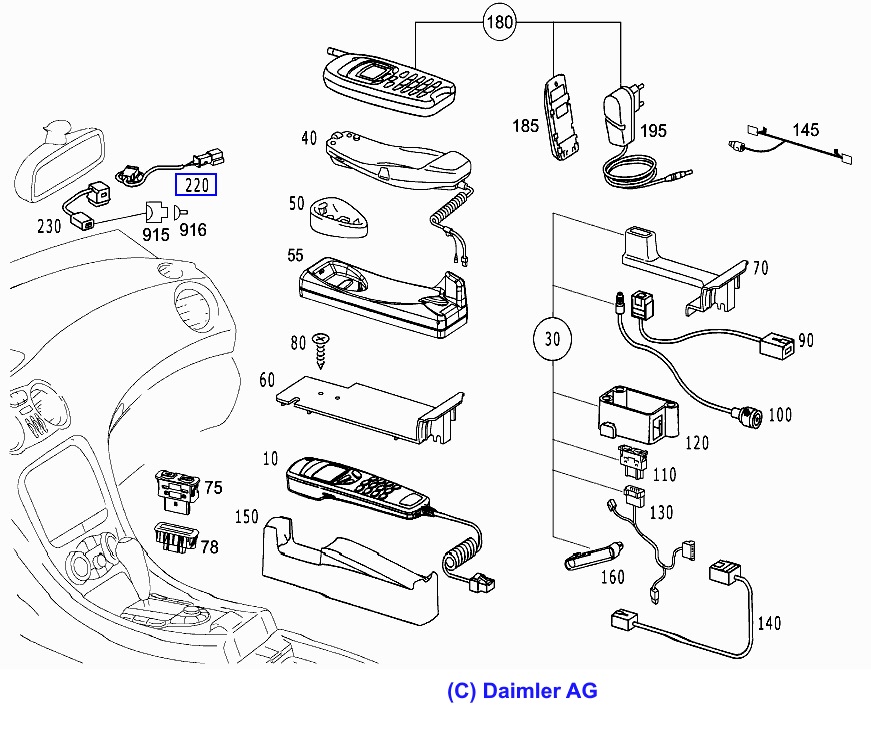 180
185
195
145
40
220
230
915
916
50
55
70
90
80
30
60
100
120
10
110
75
130
150
78
160
140
(C) Daimler AG