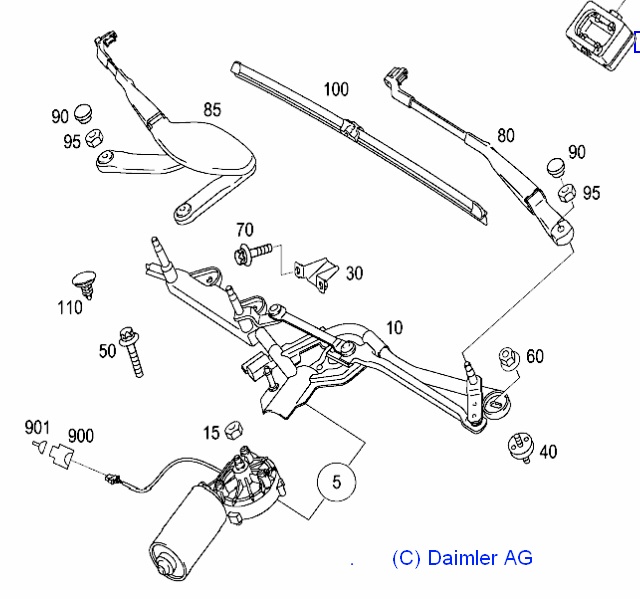 90
95
85
100
80
90
95
70
30
110
10
50
60
901
900
15
40
5
(C) Daimler AG