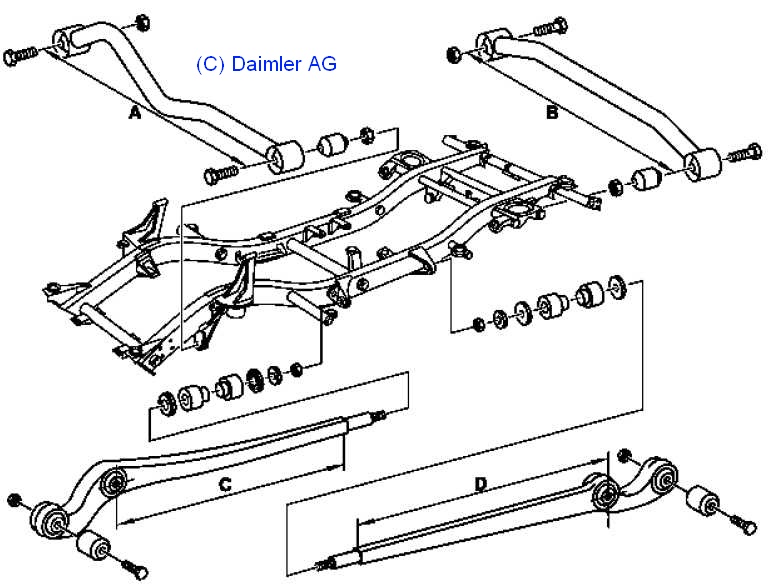 (C) Daimler AG

A

B

C

D