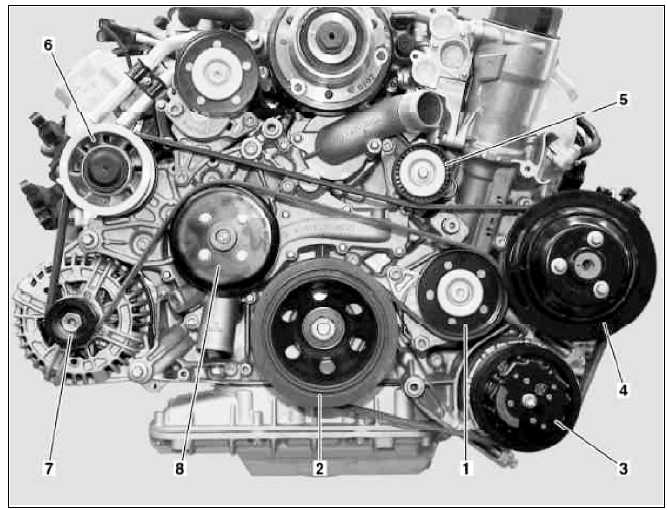 6
5
4
3
1
2
8
7