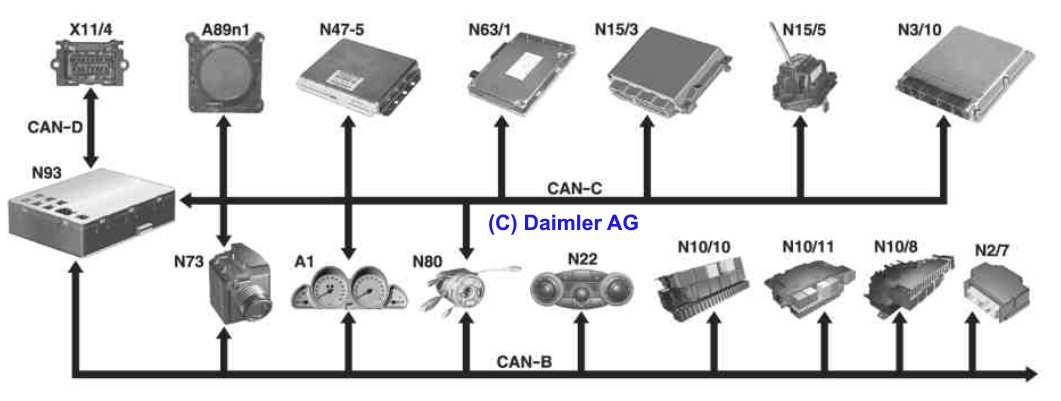 X11/4
A89n1
N47-5
N63/1
N15/3
N15/5
N3/10
CAN-D
N93
CAN-C
(C) Daimler AG
N73
A1
N80
N22
N10/10
N10/11
N10/8
N2/7
CAN-B